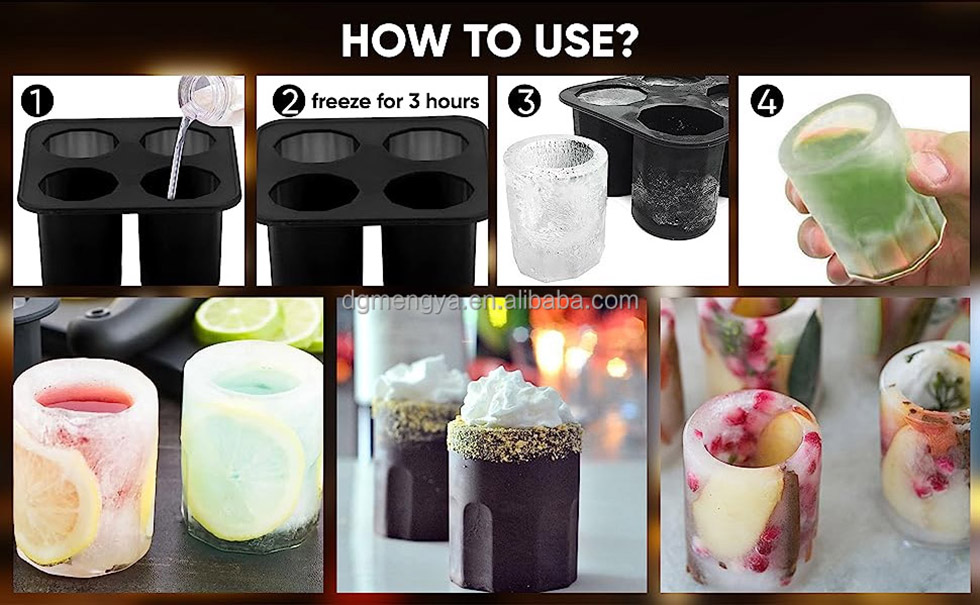 HOW TO USE?

1

2 freeze for 3 hours

3

4

dgmengya.en.alibaba.com